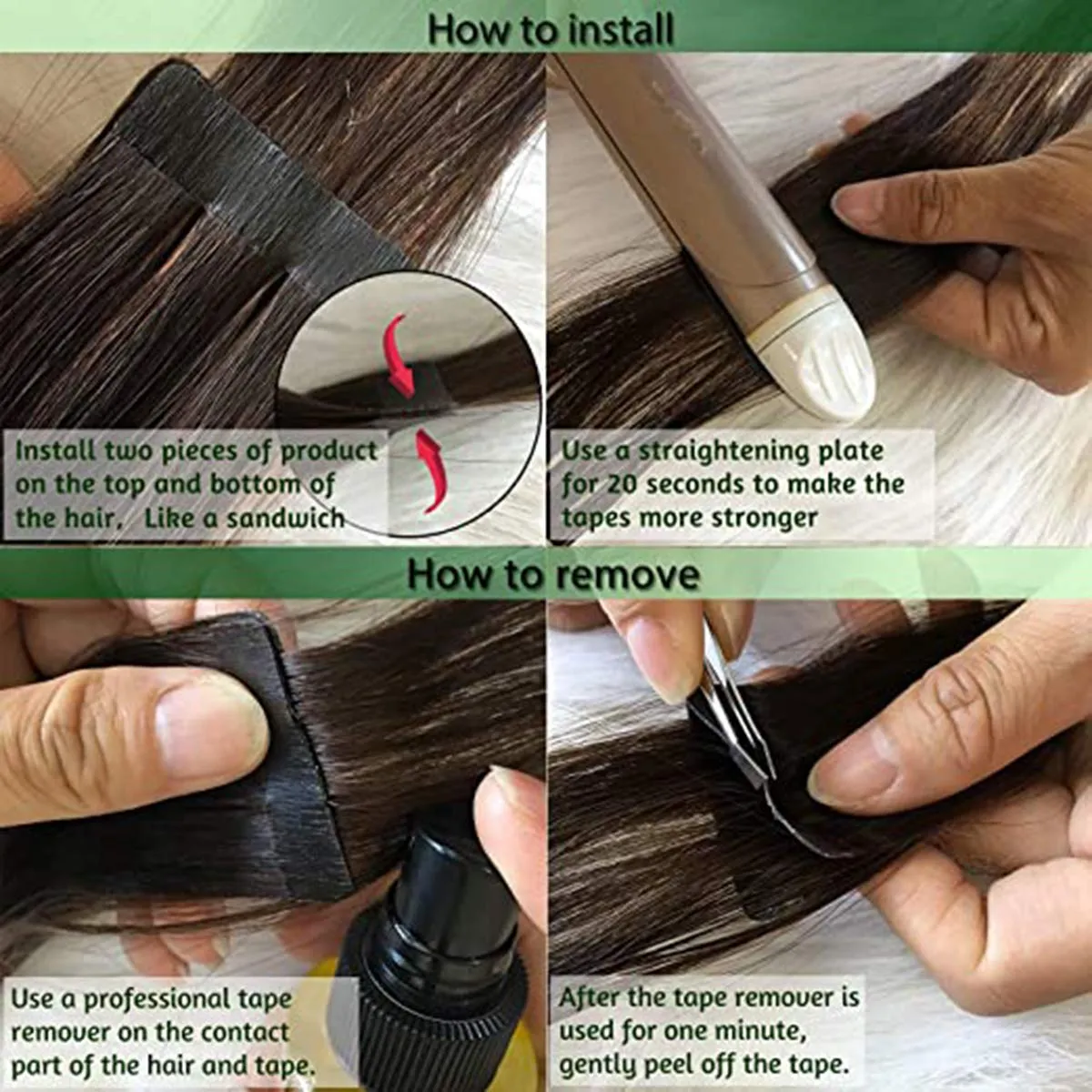 How to install

Install two pieces of product on the top and bottom of the hair. Like a sandwich

Use a straightening plate for 20 seconds to make the tapes more stronger

How to remove

Use a professional tape remover on the contact part of the hair and tape.

After the tape remover is used for one minute, gently peel off the tape.