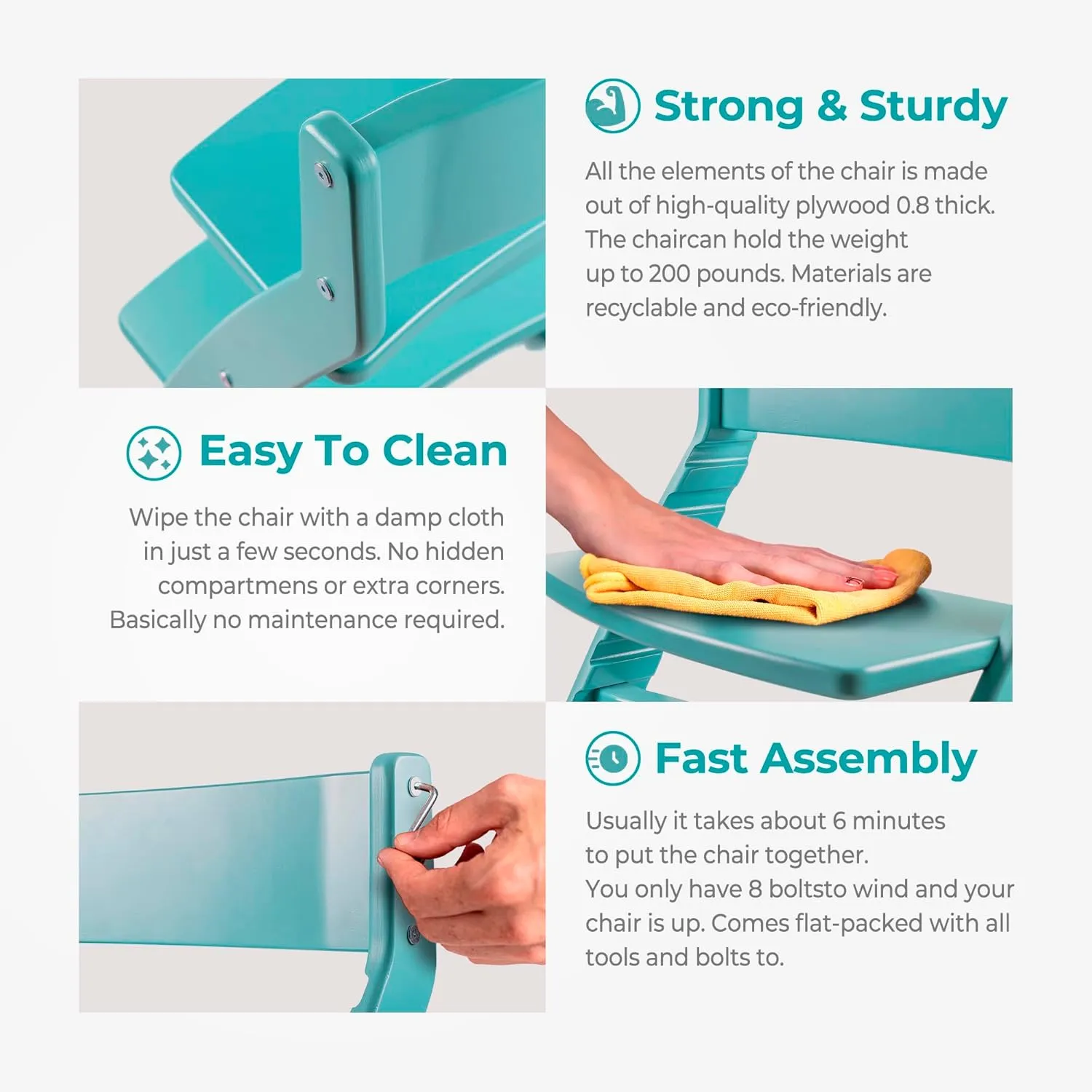 Strong & Sturdy

All the elements of the chair is made out of high-quality plywood 0.8 thick. The chaircan hold the weight up to 200 pounds. Materials are recyclable and eco-friendly.

Easy To Clean

Wipe the chair with a damp cloth in just a few seconds. No hidden compartmens or extra corners. Basically no maintenance required.

Fast Assembly

Usually it takes about 6 minutes to put the chair together. You only have 8 boltsto wind and your chair is up. Comes flat-packed with all tools and bolts to.