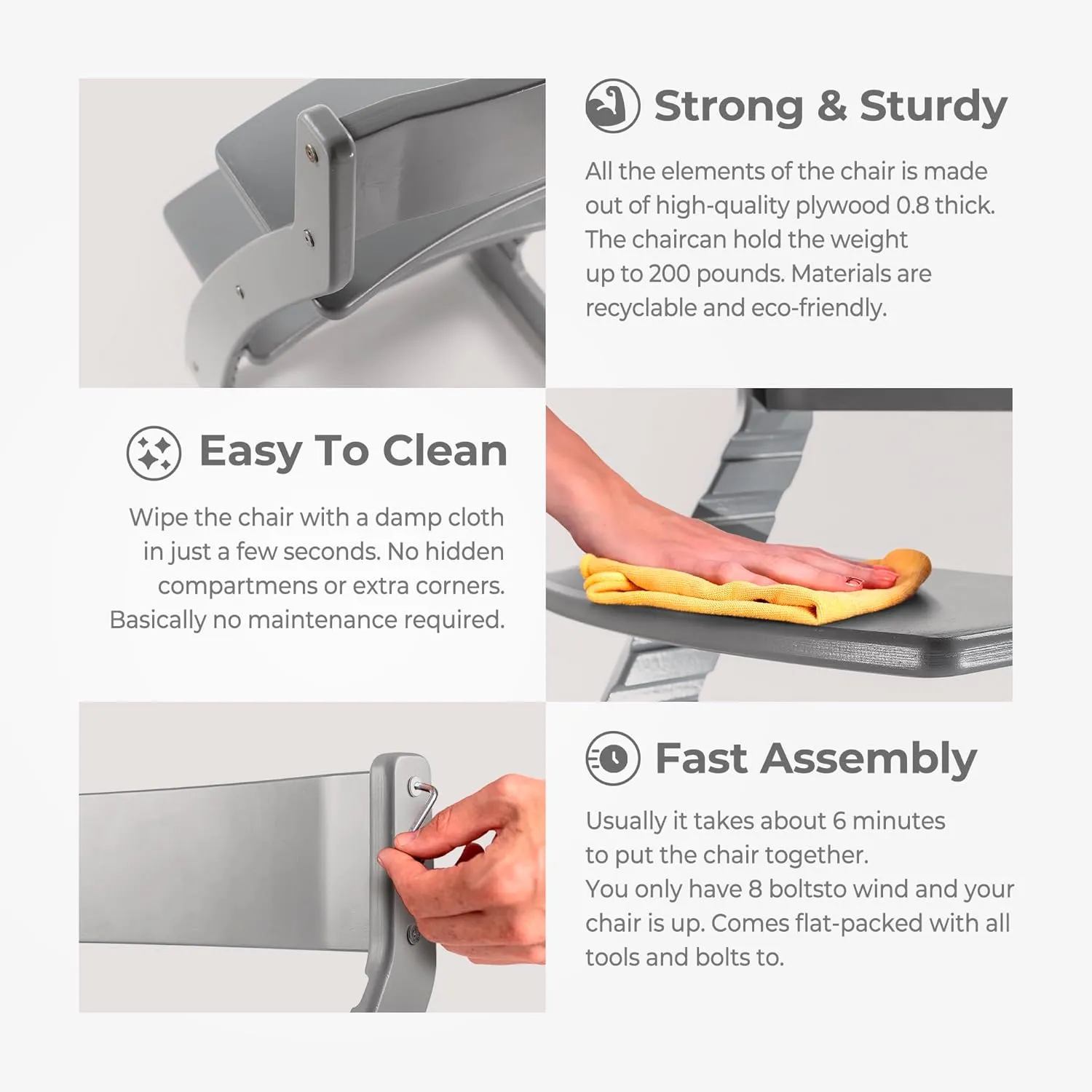 Strong & Sturdy

All the elements of the chair is made out of high-quality plywood 0.8 thick. The chaircan hold the weight up to 200 pounds. Materials are recyclable and eco-friendly.

Easy To Clean

Wipe the chair with a damp cloth in just a few seconds. No hidden compartmens or extra corners. Basically no maintenance required.

Fast Assembly

Usually it takes about 6 minutes to put the chair together. You only have 8 boltsto wind and your chair is up. Comes flat-packed with all tools and bolts to.