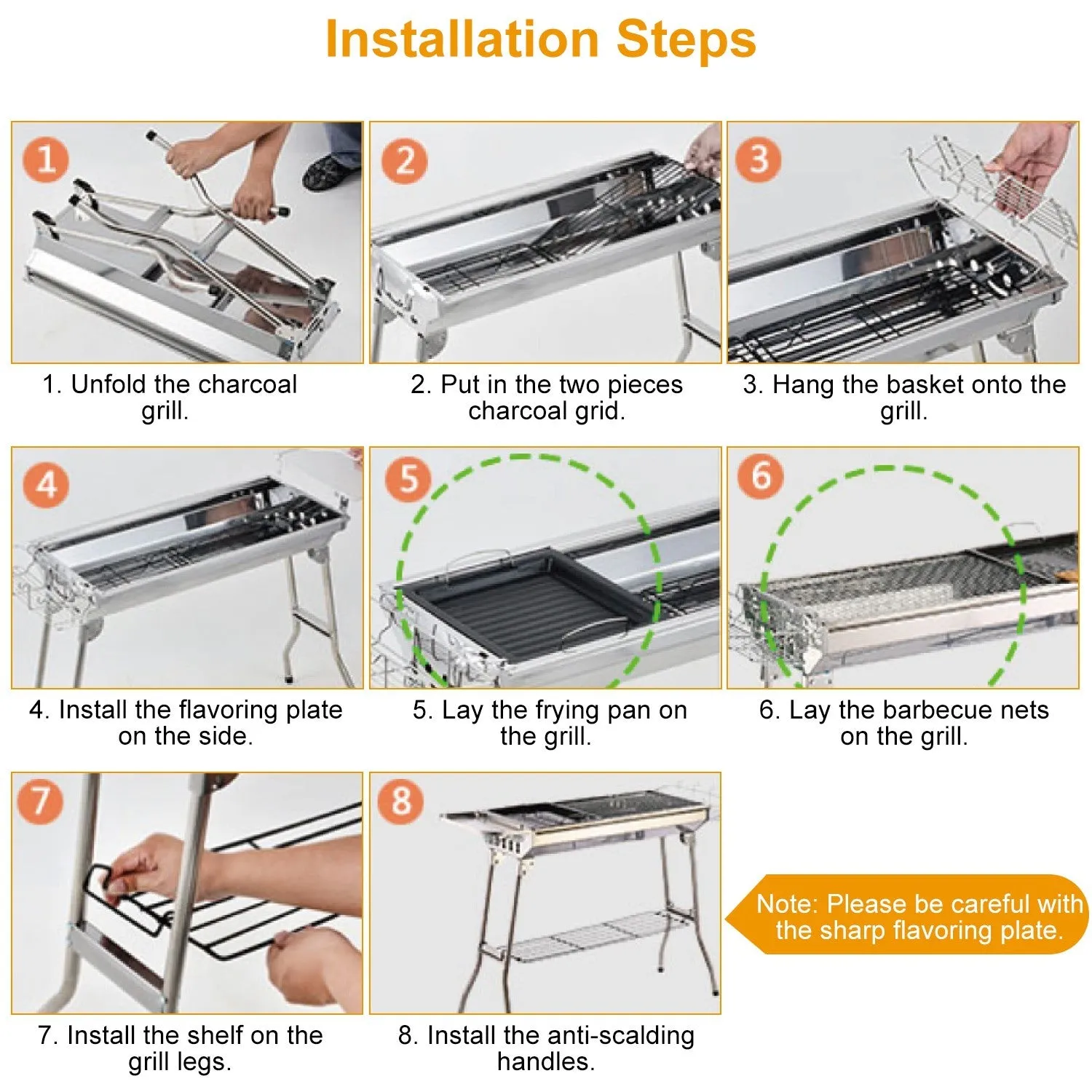 Installation Steps

1

1. Unfold the charcoal grill.

2

2. Put in the two pieces charcoal grid.

3

3. Hang the basket onto the grill.

4

4. Install the flavoring plate on the side.

5

5. Lay the frying pan on the grill.

6

6. Lay the barbecue nets on the grill.

7

7. Install the shelf on the grill legs.

8

8. Install the anti-scalding handles.

Note: Please be careful with the sharp flavoring plate.