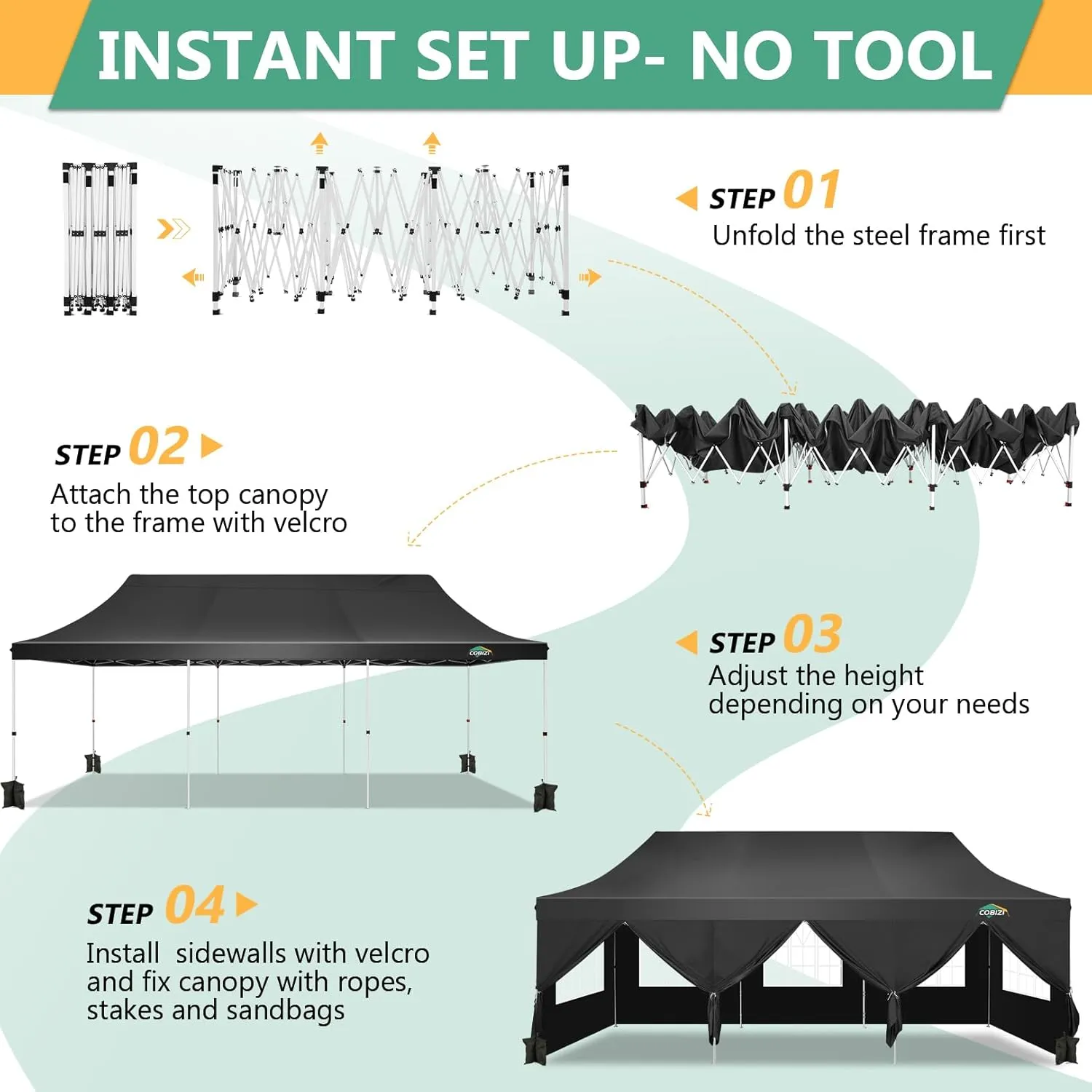 INSTANT SET UP- NO TOOL

STEP 01
Unfold the steel frame first

STEP 02
Attach the top canopy to the frame with velcro

COBIZI

STEP 03
Adjust the height depending on your needs

STEP 04
Install  sidewalls with velcro and fix canopy with ropes, stakes and sandbags

COBIZI