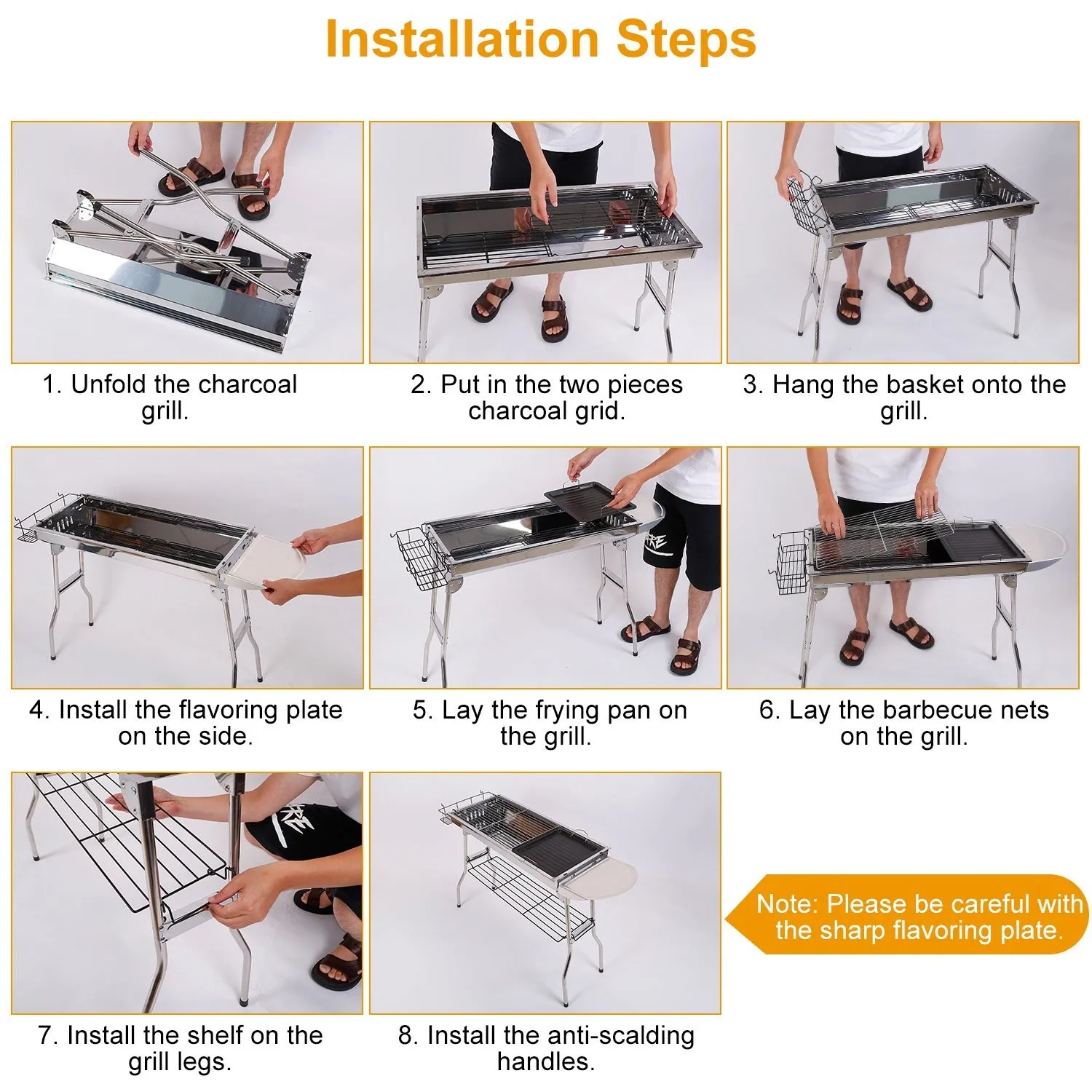 Installation Steps

1. Unfold the charcoal grill.

2. Put in the two pieces charcoal grid.

3. Hang the basket onto the grill.

4. Install the flavoring plate on the side.

5. Lay the frying pan on the grill.

6. Lay the barbecue nets on the grill.

7. Install the shelf on the grill legs.

8. Install the anti-scalding handles.

Note: Please be careful with the sharp flavoring plate.